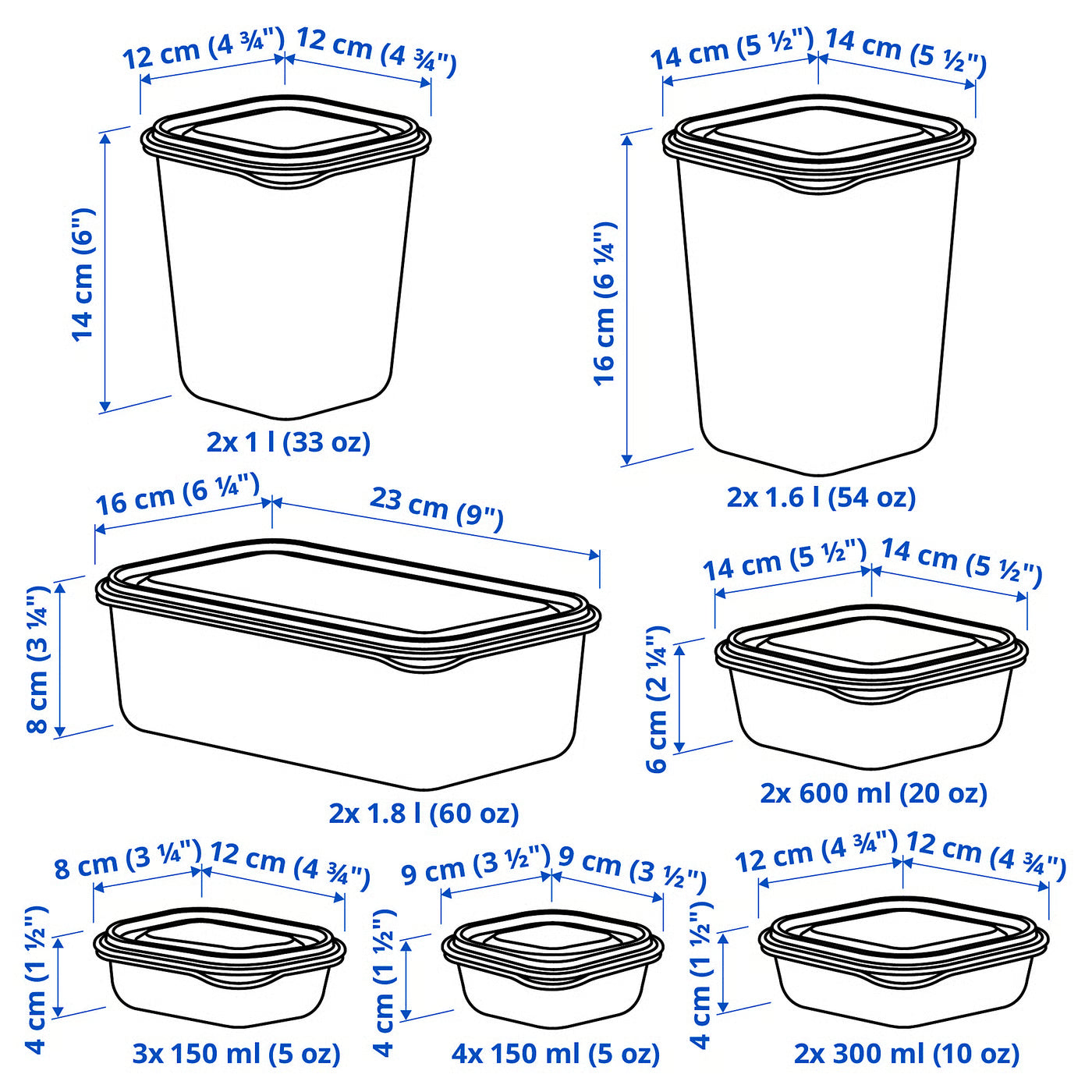 12 cm (4 ¾") 12 cm (4 ¾")
14 cm (6")
2x 1 l (33 oz)

14 cm (5 ½") 14 cm (5 ½")
16 cm (6 ¼")
2x 1.6 l (54 oz)

16 cm (6 ¼") 23 cm (9")
8 cm (3 ¼")
2x 1.8 l (60 oz)

14 cm (5 ½") 14 cm (5 ½")
6 cm (2 ¼")
2x 600 ml (20 oz)

8 cm (3 ¼") 12 cm (4 ¾")
4 cm (1 ½")
3x 150 ml (5 oz)

9 cm (3 ½") 9 cm (3 ½")
4 cm (1 ½")
4x 150 ml (5 oz)

12 cm (4 ¾") 12 cm (4 ¾")
4 cm (1 ½")
2x 300 ml (10 oz)