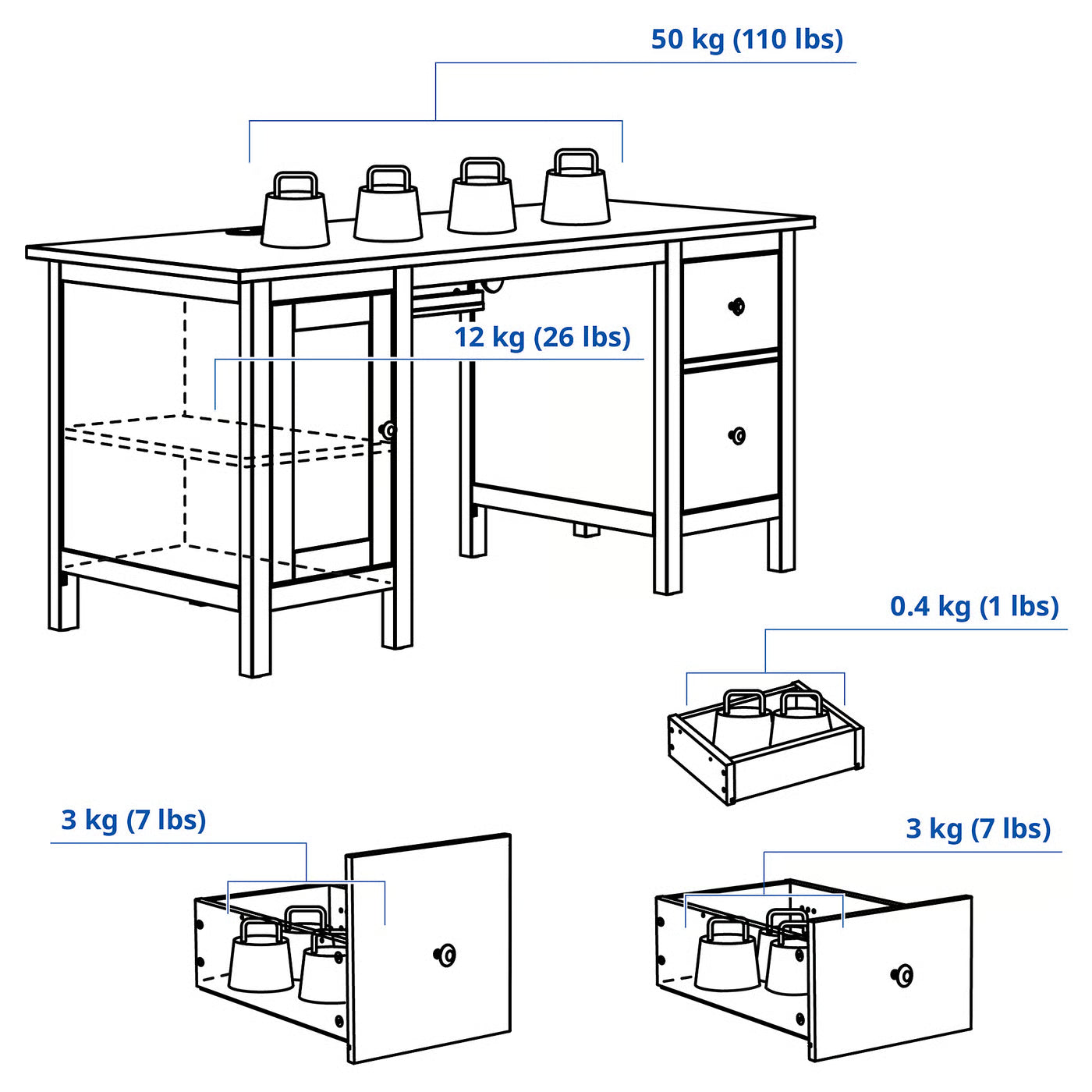 50 kg (110 lbs)

12 kg (26 lbs)

0.4 kg (1 lbs)

3 kg (7 lbs)

3 kg (7 lbs)